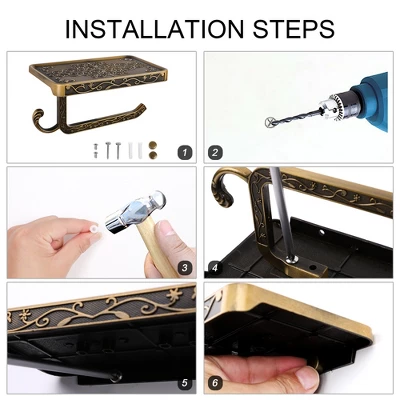 INSTALLATION STEPS

1

2

3

4

5

6