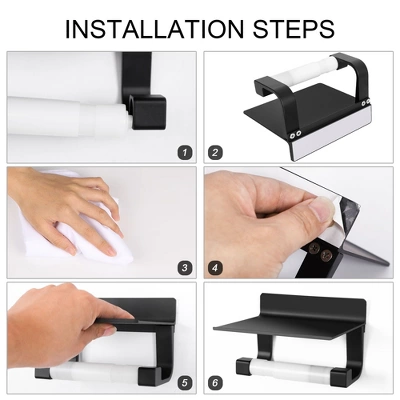 INSTALLATION STEPS

1

2

3

4

5

6