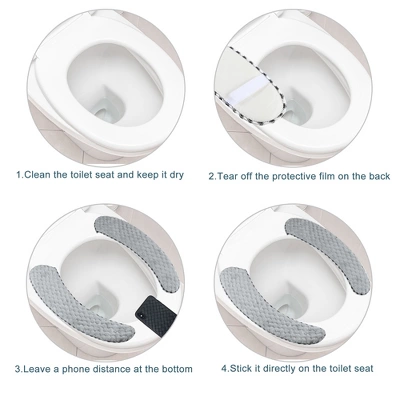 1.Clean the toilet seat and keep it dry

2.Tear off the protective film on the back

3.Leave a phone distance at the bottom

4.Stick it directly on the toilet seat